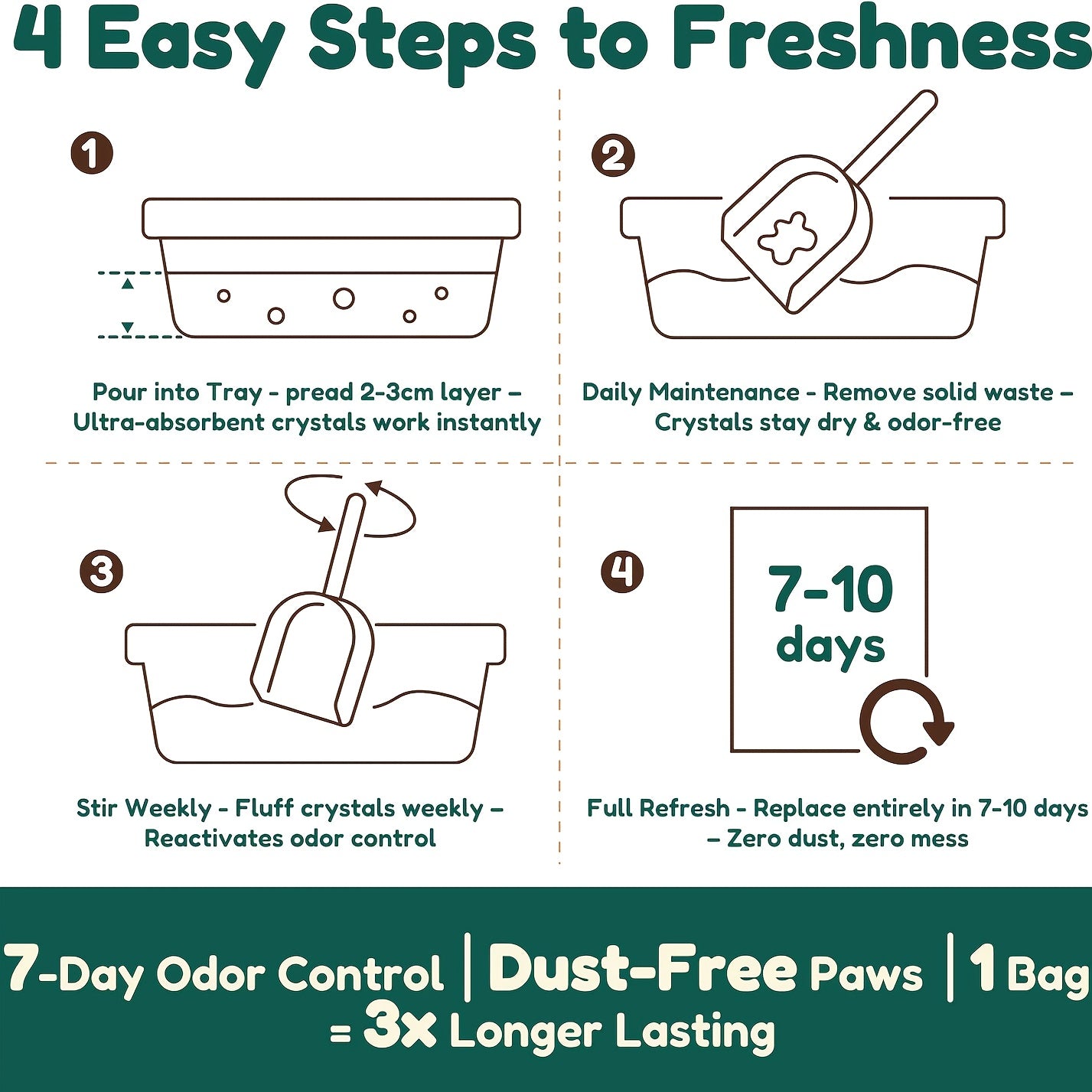 4 Easy Steps to Freshness

1

Pour into Tray - pread 2-3cm layer – Ultra-absorbent crystals work instantly

2

Daily Maintenance - Remove solid waste – Crystals stay dry & odor-free

3

Stir Weekly - Fluff crystals weekly – Reactivates odor control

4

7-10 days

Full Refresh - Replace entirely in 7-10 days – Zero dust, zero mess

7-Day Odor Control | Dust-Free Paws | 1 Bag = 3x Longer Lasting