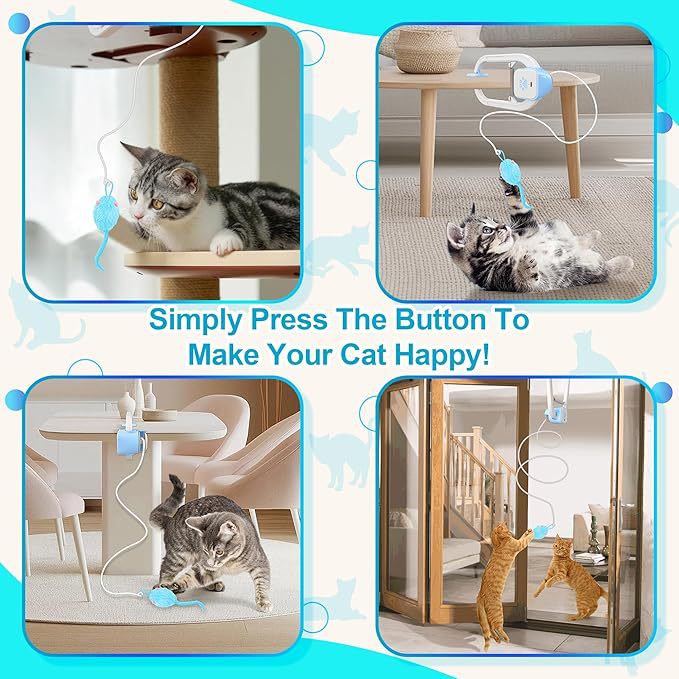 Simply Press The Button To Make Your Cat Happy!