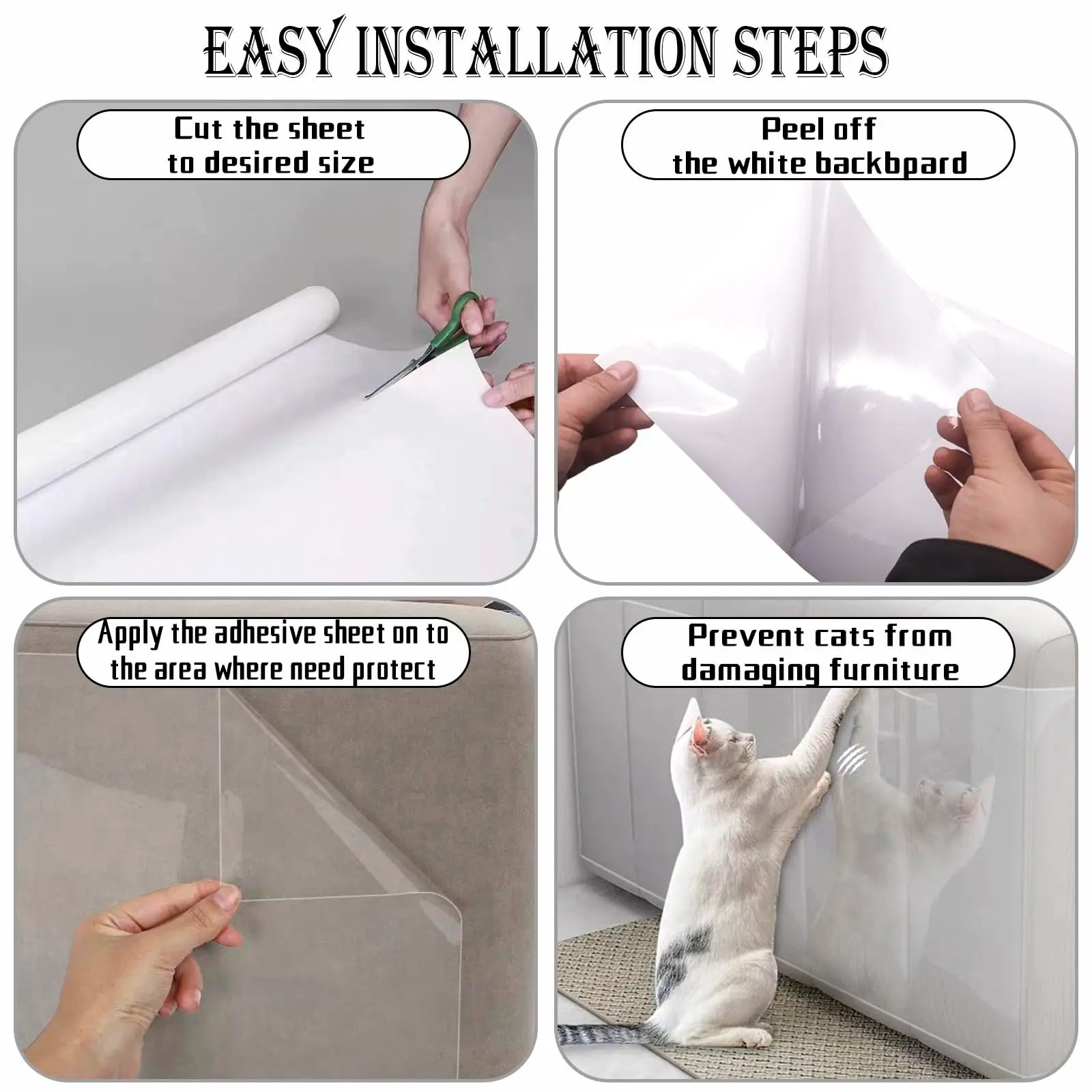 EASY INSTALLATION STEPS

Cut the sheet to desired size

Peel off the white backbpard

Apply the adhesive sheet on to the area where need protect

Prevent cats from damaging furniture