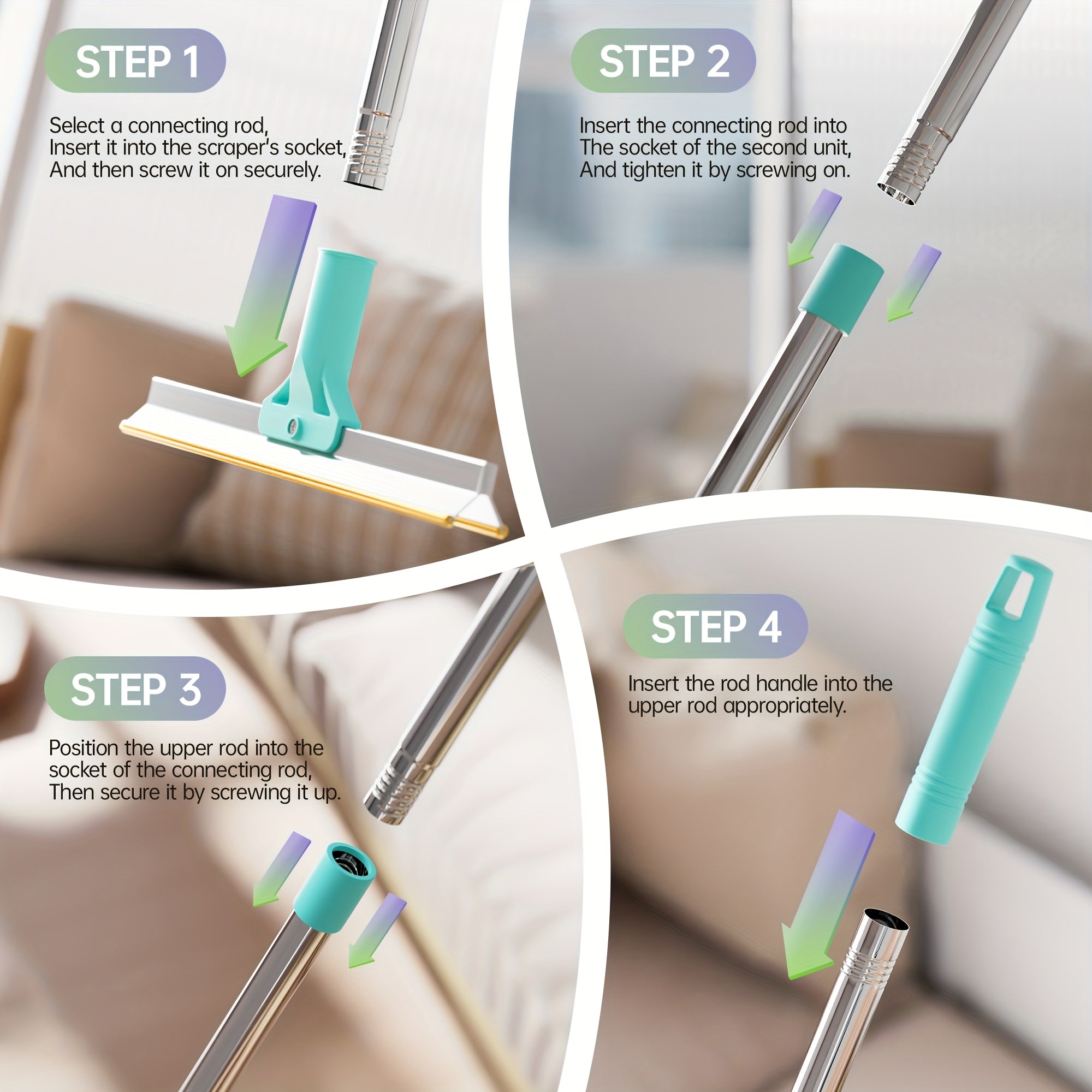 STEP 1

Select a connecting rod,
Insert it into the scraper's socket,
And then screw it on securely.

STEP 2

Insert the connecting rod into
The socket of the second unit,
And tighten it by screwing on.

STEP 3

Position the upper rod into the
socket of the connecting rod,
Then secure it by screwing it up.

STEP 4

Insert the rod handle into the
upper rod appropriately.